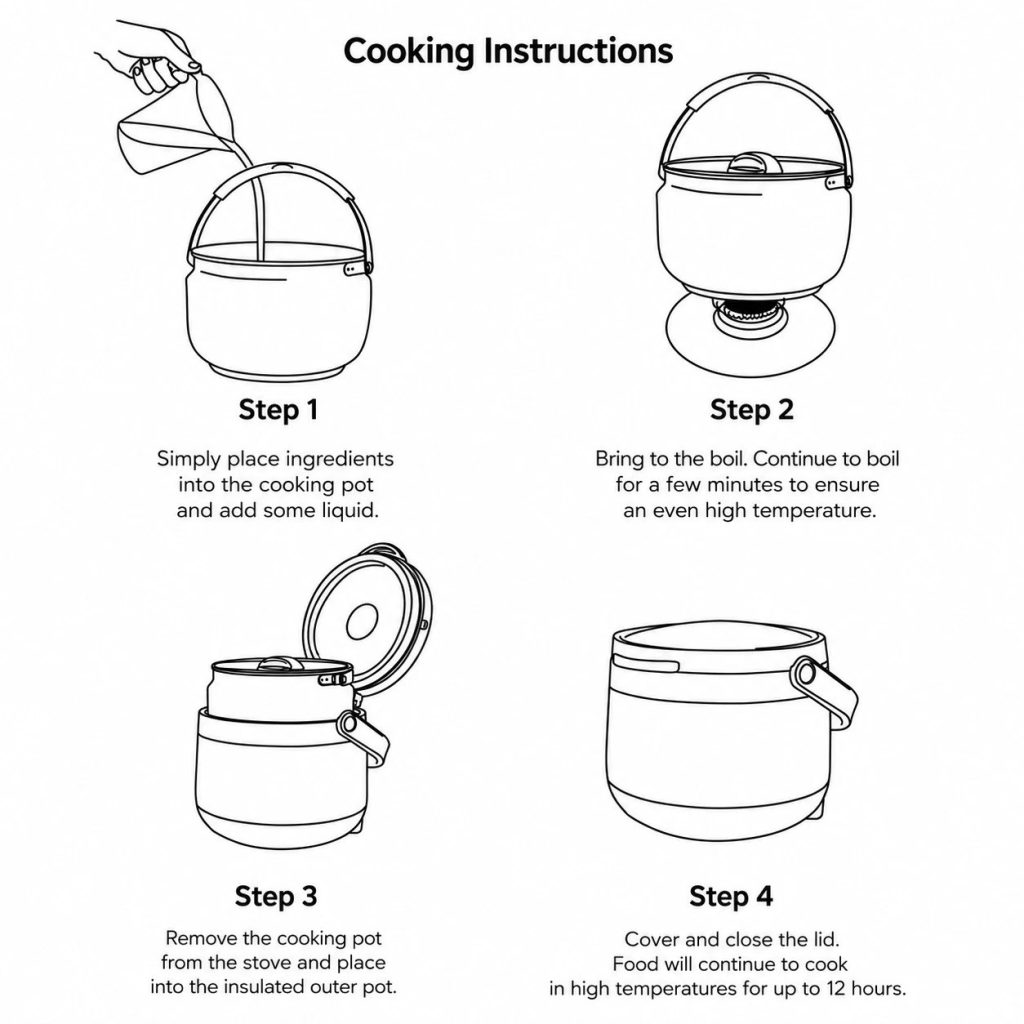 Cooking Instructions

Step 1

Simply place ingredients into the cooking pot and add some liquid.

Step 2

Bring to the boil. Continue to boil for a few minutes to ensure an even high temperature.

Step 3

Remove the cooking pot from the stove and place into the insulated outer pot.

Step 4

Cover and close the lid. Food will continue to cook in high temperatures for up to 12 hours.